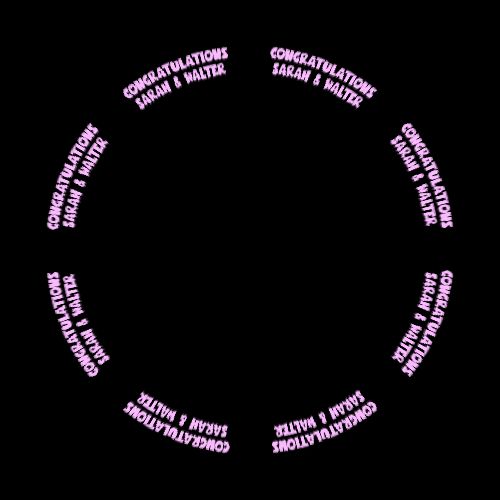 CONGRATULATIONS
SARAH & WALTER

CONGRATULATIONS
SARAH & WALTER

CONGRATULATIONS
SARAH & WALTER

CONGRATULATIONS
SARAH & WALTER

CONGRATULATIONS
SARAH & WALTER

CONGRATULATIONS
SARAH & WALTER

CONGRATULATIONS
SARAH & WALTER

CONGRATULATIONS
SARAH & WALTER